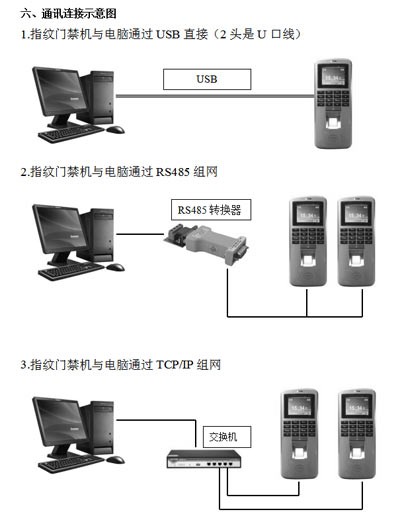 六、通讯连接示意图

1.指纹门禁机与电脑通过 USB 直接（2 头是 U 口线）

USB

15:34

2.指纹门禁机与电脑通过 RS485 组网

RS485 转换器

15:34

15:34

3.指纹门禁机与电脑通过 TCP/IP 组网

交换机

15:34

15:34